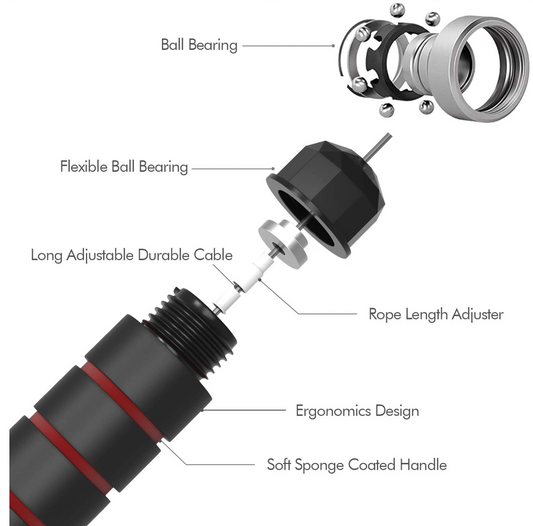 Ball Bearing

Flexible Ball Bearing

Long Adjustable Durable Cable

Rope Length Adjuster

Ergonomics Design

Soft Sponge Coated Handle